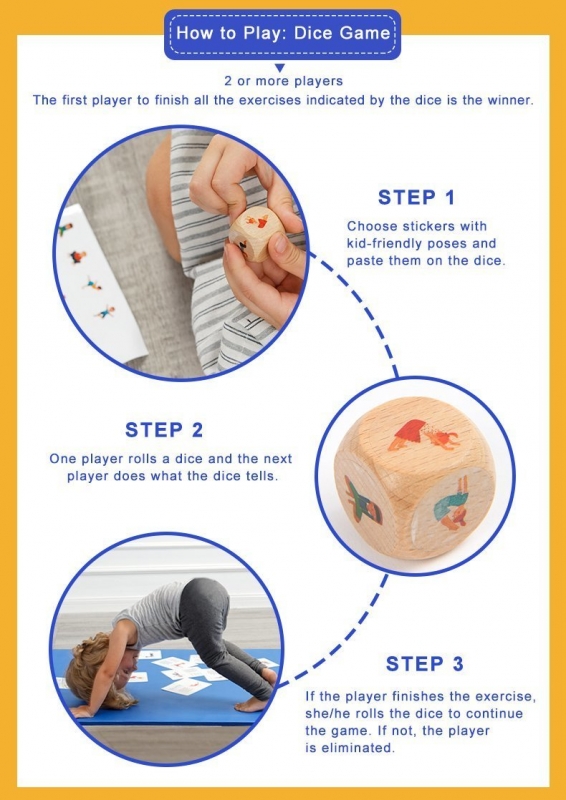 How to Play: Dice Game

2 or more players
The first player to finish all the exercises indicated by the dice is the winner.

STEP 1

Choose stickers with kid-friendly poses and paste them on the dice.

STEP 2

One player rolls a dice and the next player does what the dice tells.

STEP 3

If the player finishes the exercise, she/he rolls the dice to continue the game. If not, the player is eliminated.