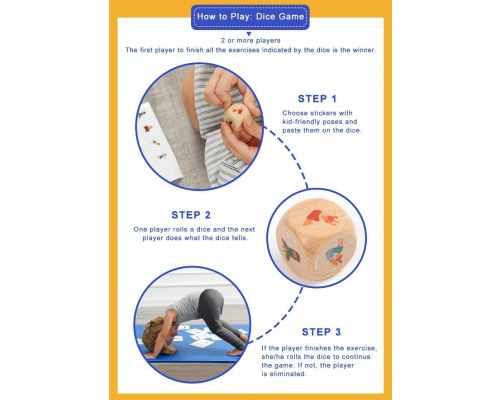 How to Play: Dice Game

2 or more players
The first player to finish all the exercises indicated by the dice is the winner.

STEP 1
Choose stickers with kid-friendly poses and paste them on the dice.

STEP 2
One player rolls a dice and the next player does what the dice tells.

STEP 3
If the player finishes the exercise, she/he rolls the dice to continue the game. If not, the player is eliminated.